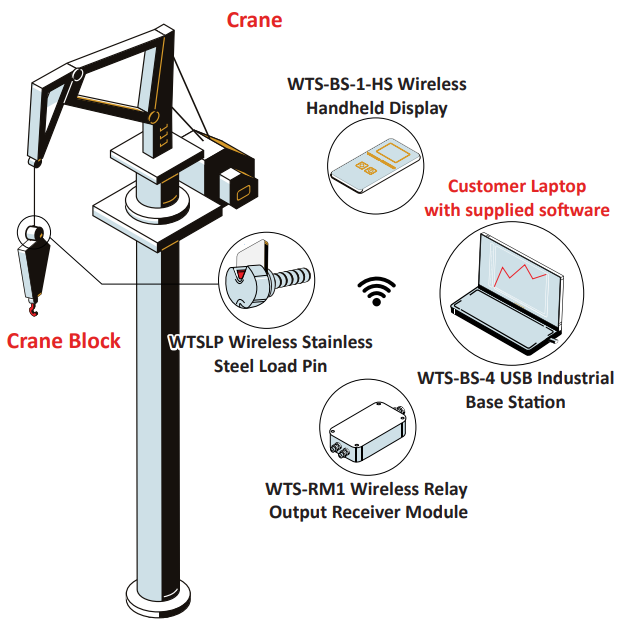 Crane

WTS-BS-1-HS Wireless Handheld Display

Customer Laptop with supplied software

Crane Block

WTSLP Wireless Stainless Steel Load Pin

WTS-BS-4 USB Industrial Base Station

WTS-RM1 Wireless Relay Output Receiver Module