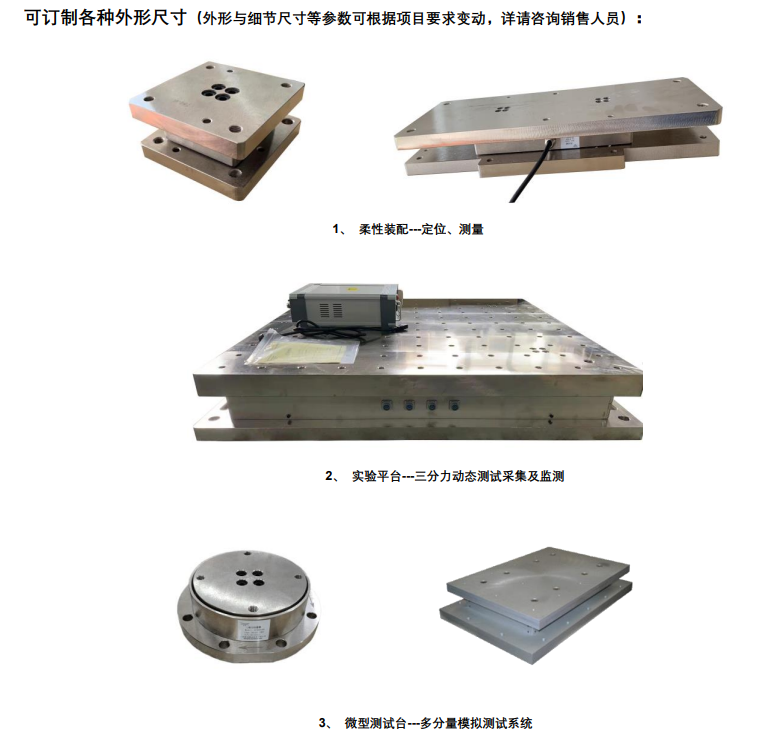 可订制各种外形尺寸（外形与细节尺寸等参数可根据项目要求变动，详请咨询销售人员）：

1、 柔性装配---定位、测量

2、 实验平台---三分力动态测试采集及监测

3、 微型测试台---多分量模拟测试系统